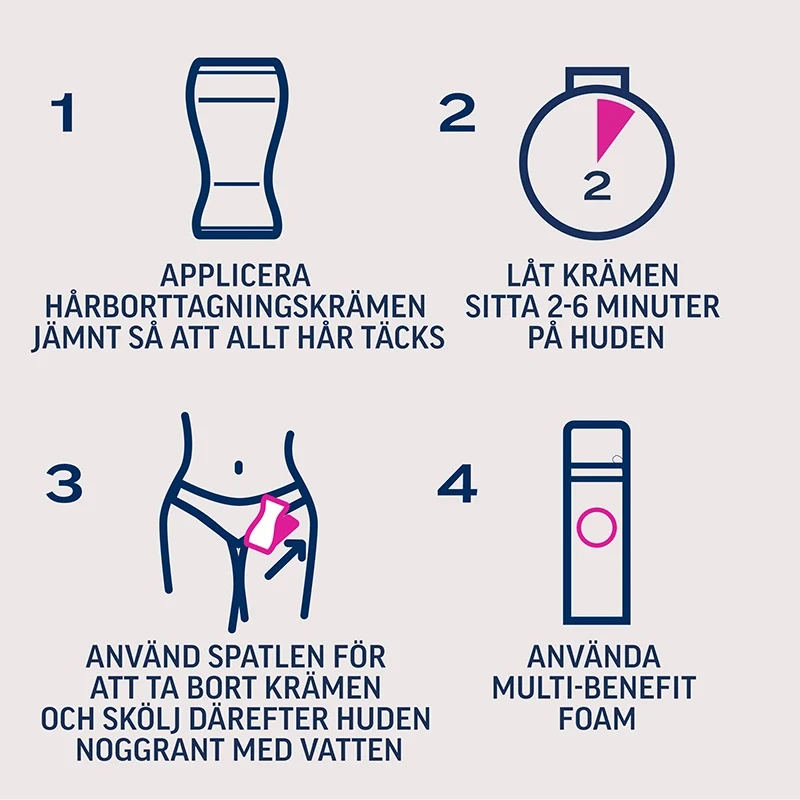 1

APPLICERA HÅRBORTTAGNINGSKRÄMEN JÄMNT SÅ ATT ALLT HÅR TÄCKS

2

2

LÅT KRÄMEN SITTA 2-6 MINUTER PÅ HUDEN

3

ANVÄND SPATLEN FÖR ATT TA BORT KRÄMEN OCH SKÖLJ DÄREFTER HUDEN NOGGRANT MED VATTEN

4

ANVÄNDA MULTI-BENEFIT FOAM