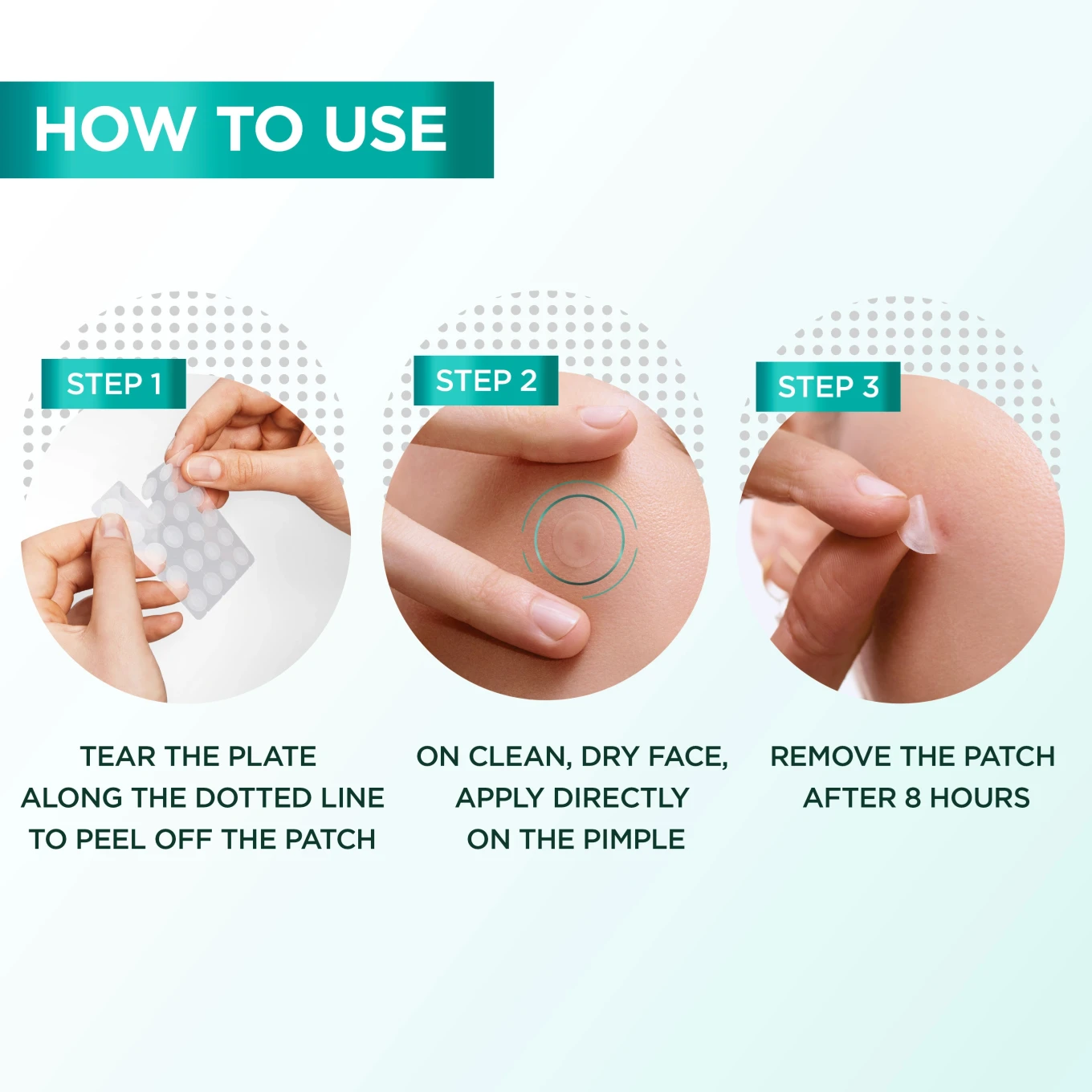 HOW TO USE

STEP 1

TEAR THE PLATE ALONG THE DOTTED LINE TO PEEL OFF THE PATCH

STEP 2

ON CLEAN, DRY FACE, APPLY DIRECTLY ON THE PIMPLE

STEP 3

REMOVE THE PATCH AFTER 8 HOURS