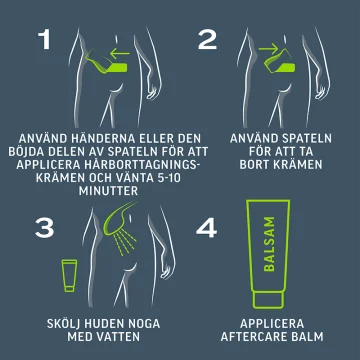 1

ANVÄND HÄNDERNA ELLER DEN BÖJDA DELEN AV SPATELN FÖR ATT APPLICERA HÅRBORTTAGNINGSKRÄMEN OCH VÄNTA 5-10 MINUTTER

2

ANVÄND SPATELN FÖR ATT TA BORT KRÄMEN

3

SKÖLJ HUDEN NOGA MED VATTEN

4

BALSAM

APPLICERA AFTERCARE BALM