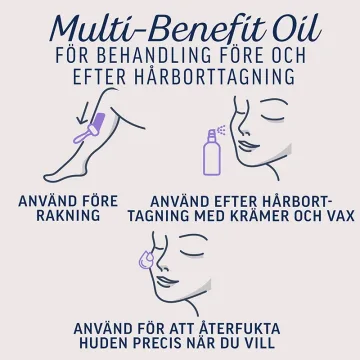 Multi-Benefit Oil
FÖR BEHANDLING FÖRE OCH EFTER HÅRBORTTAGNING

ANVÄND FÖRE RAKNING

ANVÄND EFTER HÅRBORTTAGNING MED KRÄMER OCH VAX

ANVÄND FÖR ATT ÅTERFUKTA HUDEN PRECIS NÄR DU VILL