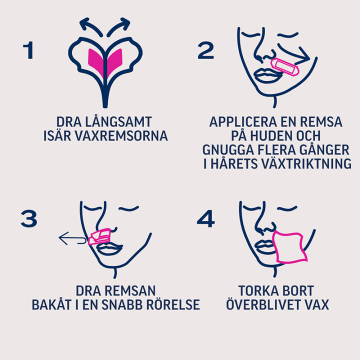 1
DRA LÅNGSAMT ISÄR VAXREMSORNA

2
APPLICERA EN REMSA PÅ HUDEN OCH GNUGGA FLERA GÅNGER I HÅRETS VÄXTRIKTNING

3
DRA REMSAN BAKÅT I EN SNABB RÖRELSE

4
TORKA BORT ÖVERBLIVET VAX