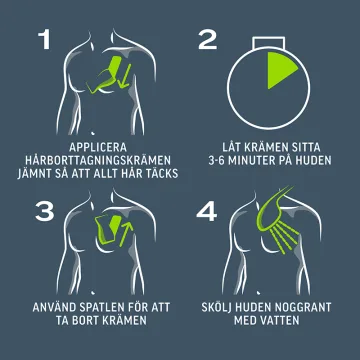 1

APPLICERA HÅRBORTTAGNINGSKRÄMEN JÄMNT SÅ ATT ALLT HÅR TÄCKS

2

LÅT KRÄMEN SITTA 3-6 MINUTER PÅ HUDEN

3

ANVÄND SPATLEN FÖR ATT TA BORT KRÄMEN

4

SKÖLJ HUDEN NOGGRANT MED VATTEN