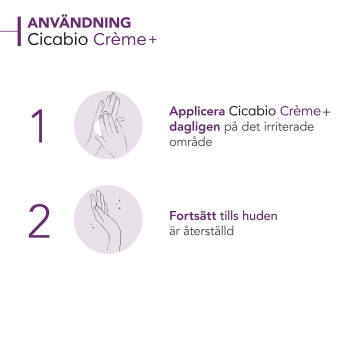 ANVÄNDNING
Cicabio Crème+

1

Applicera Cicabio Crème+ dagligen på det irriterade område

2

Fortsätt tills huden är återställd