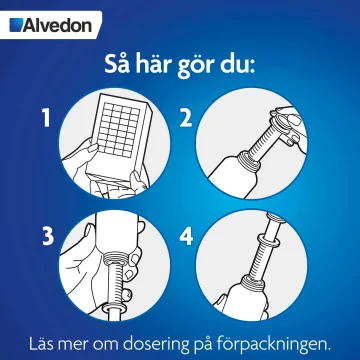 Alvedon

Så här gör du:

1

2

3

4

Läs mer om dosering på förpackningen.