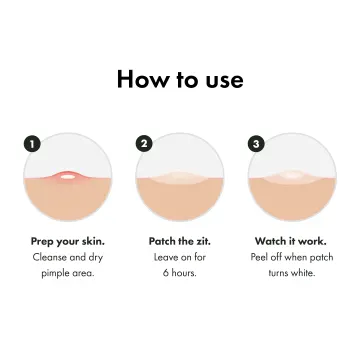 How to use

1

Prep your skin.
Cleanse and dry pimple area.

2

Patch the zit.
Leave on for 6 hours.

3

Watch it work.
Peel off when patch turns white.