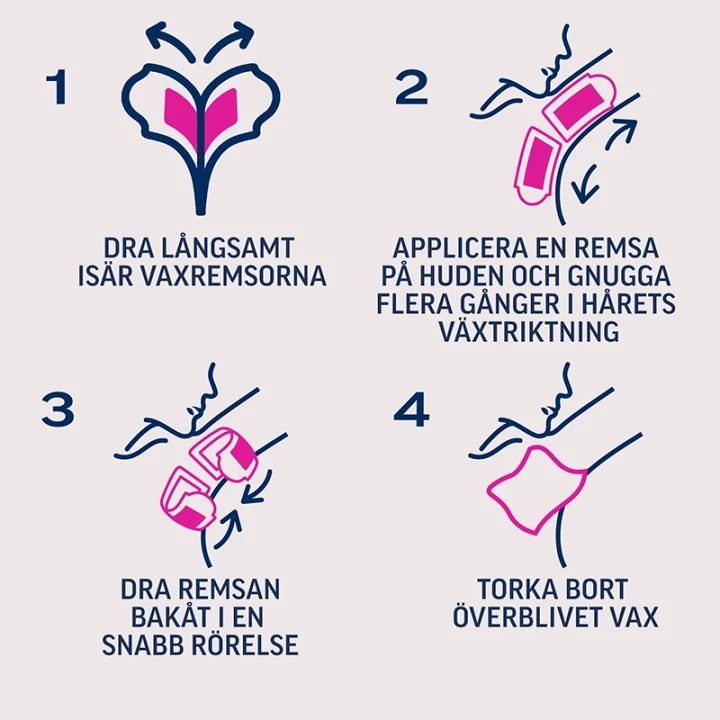 1

DRA LÅNGSAMT ISÄR VAXREMSORNA

2

APPLICERA EN REMSA PÅ HUDEN OCH GNUGGA FLERA GÅNGER I HÅRETS VÄXTRIKTNING

3

DRA REMSAN BAKÅT I EN SNABB RÖRELSE

4

TORKA BORT ÖVERBLIVET VAX